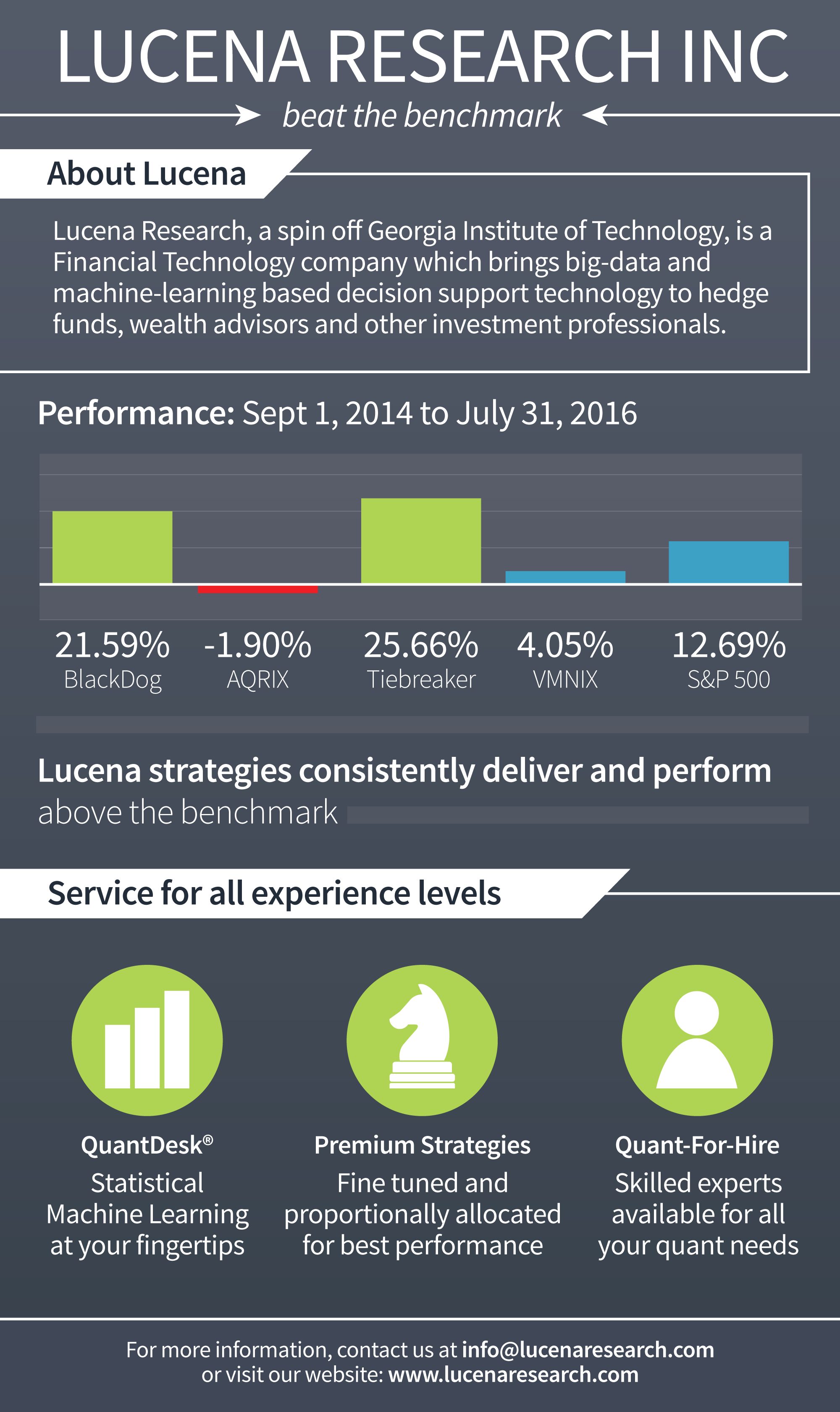 LUCENA RESEARCH INC

beat the benchmark

About Lucena

Lucena Research, a spin off Georgia Institute of Technology, is a Financial Technology company which brings big-data and machine-learning based decision support technology to hedge funds, wealth advisors and other investment professionals.

Performance: Sept 1, 2014 to July 31, 2016

21.59%
BlackDog

-1.90%
AQRIX

25.66%
Tiebreaker

4.05%
VMNIX

12.69%
S&P 500

Lucena strategies consistently deliver and perform above the benchmark

Service for all experience levels

QuantDesk®
Statistical Machine Learning at your fingertips

Premium Strategies
Fine tuned and proportionally allocated for best performance

Quant-For-Hire
Skilled experts available for all your quant needs

For more information, contact us at info@lucenaresearch.com or visit our website: www.lucenaresearch.com